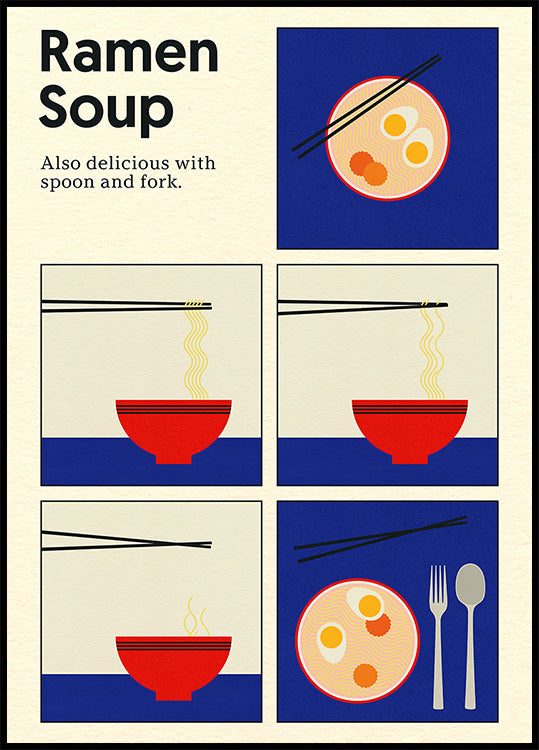 Ramen Soup

Also delicious with spoon and fork.